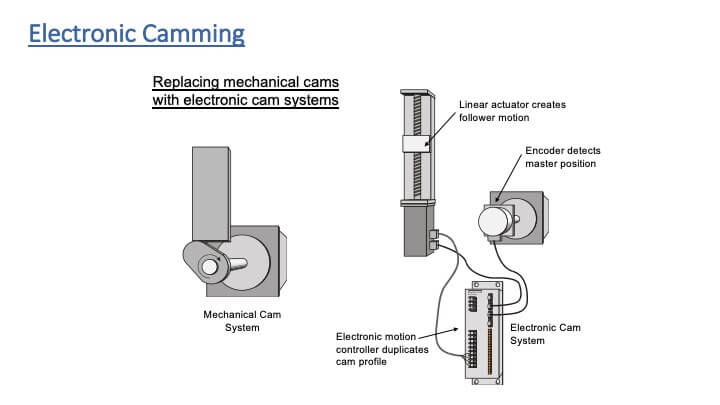 Electronic Camming

Replacing mechanical cams with electronic cam systems

Linear actuator creates follower motion

Encoder detects master position

Mechanical Cam System

Electronic motion controller duplicates cam profile

Electronic Cam System